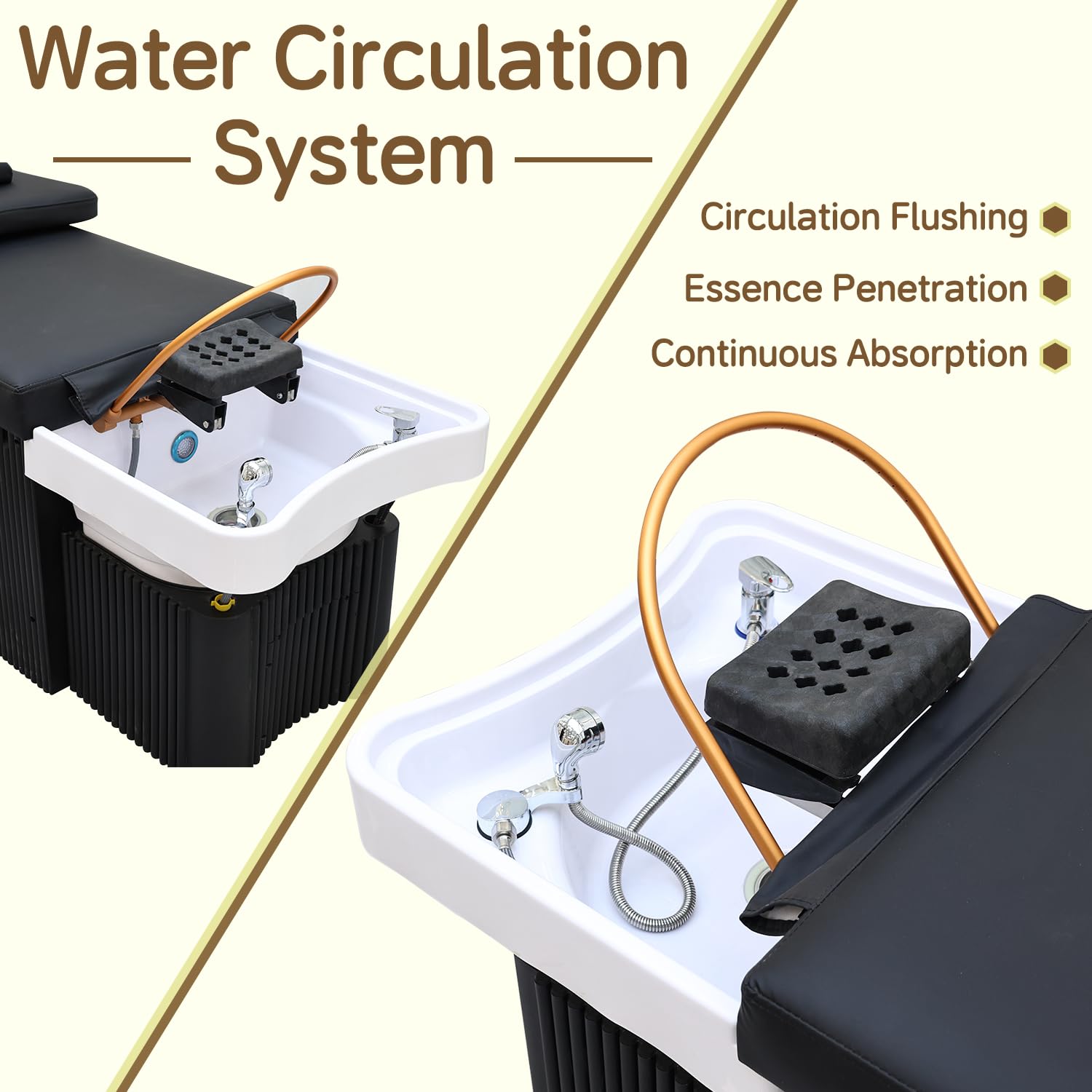 Water Circulation
System

Circulation Flushing
Essence Penetration
Continuous Absorption