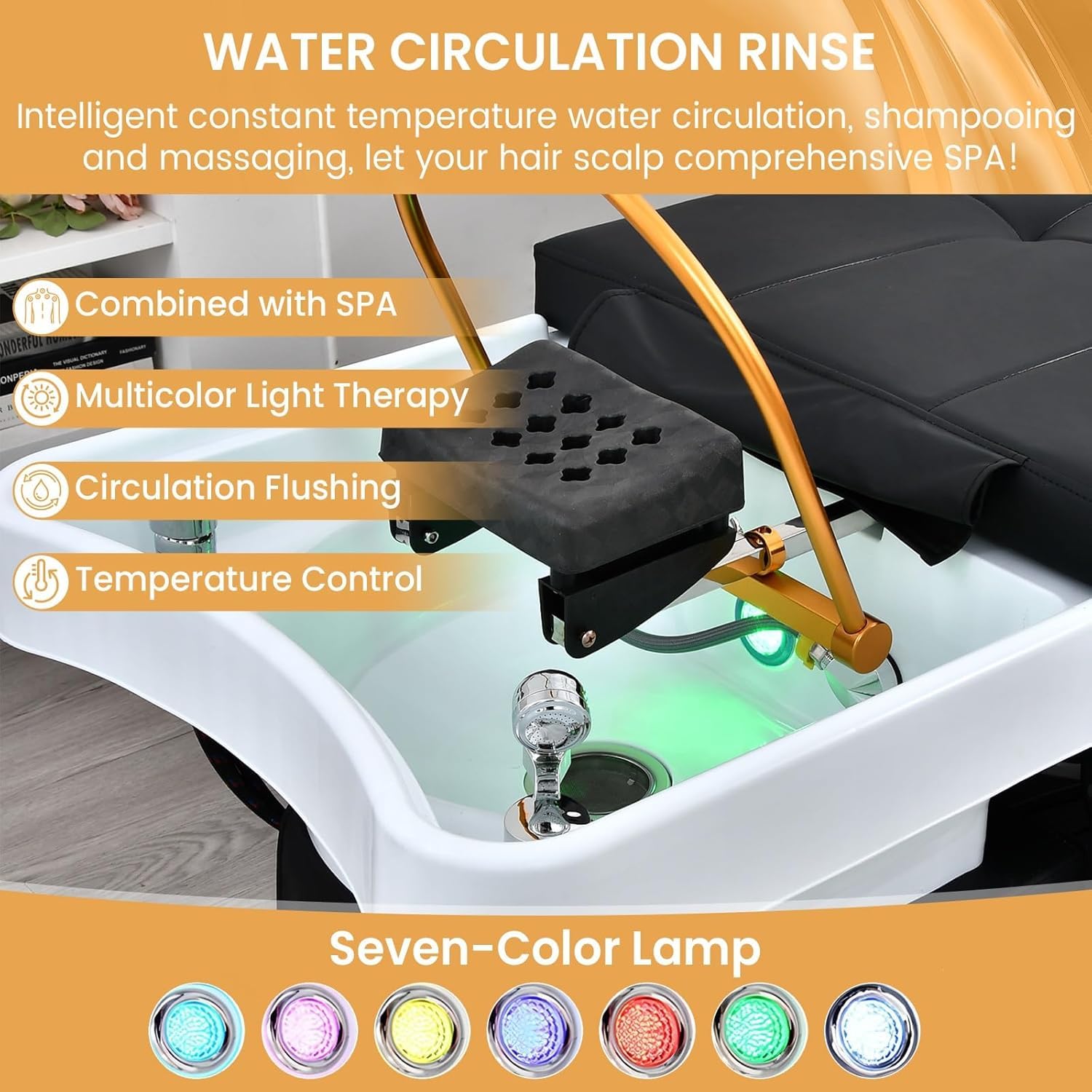 WATER CIRCULATION RINSE

Intelligent constant temperature water circulation, shampooing and massaging, let your hair scalp comprehensive SPA!

Combined with SPA

Multicolor Light Therapy

Circulation Flushing

Temperature Control

Seven-Color Lamp