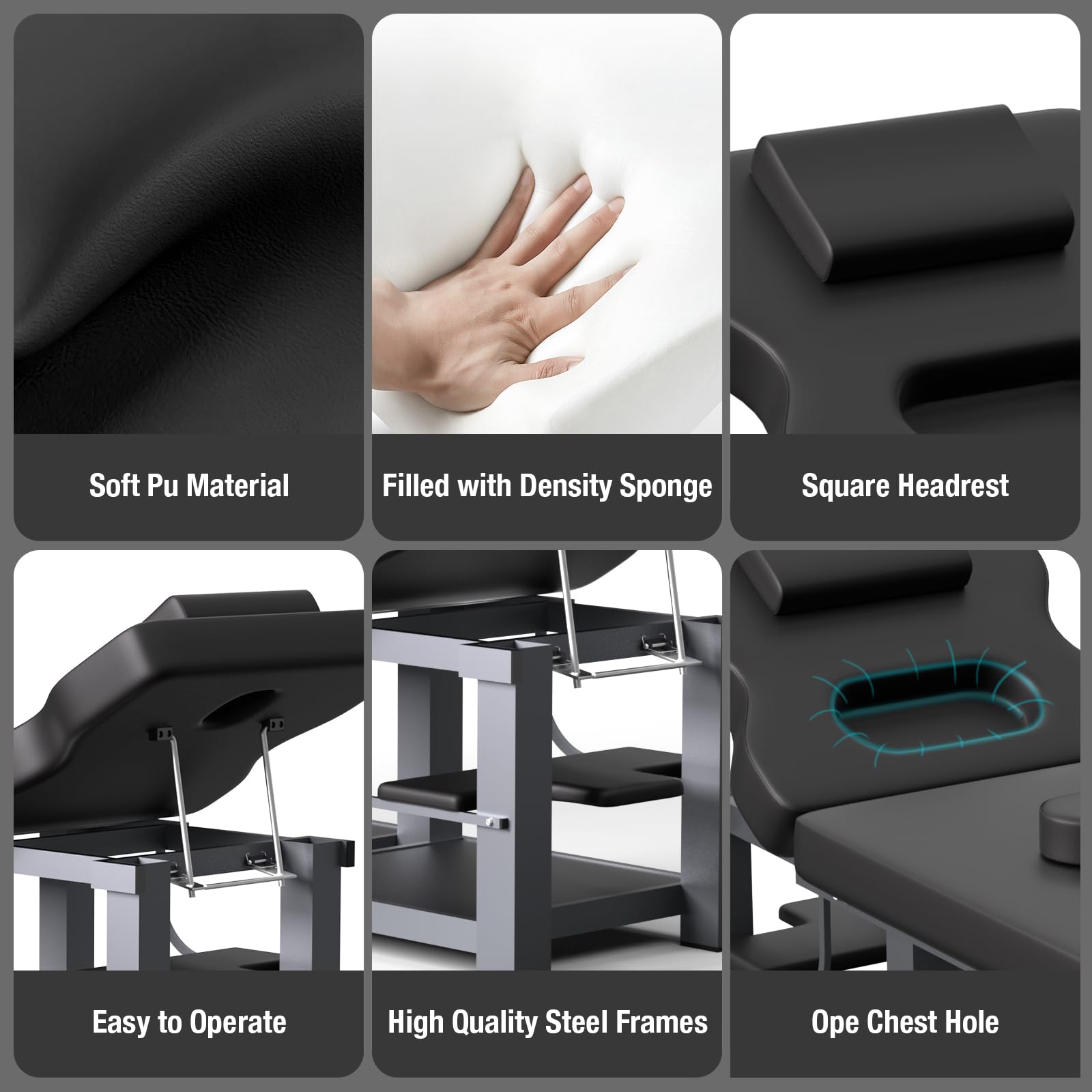 Soft Pu Material

Filled with Density Sponge

Square Headrest

Easy to Operate

High Quality Steel Frames

Ope Chest Hole