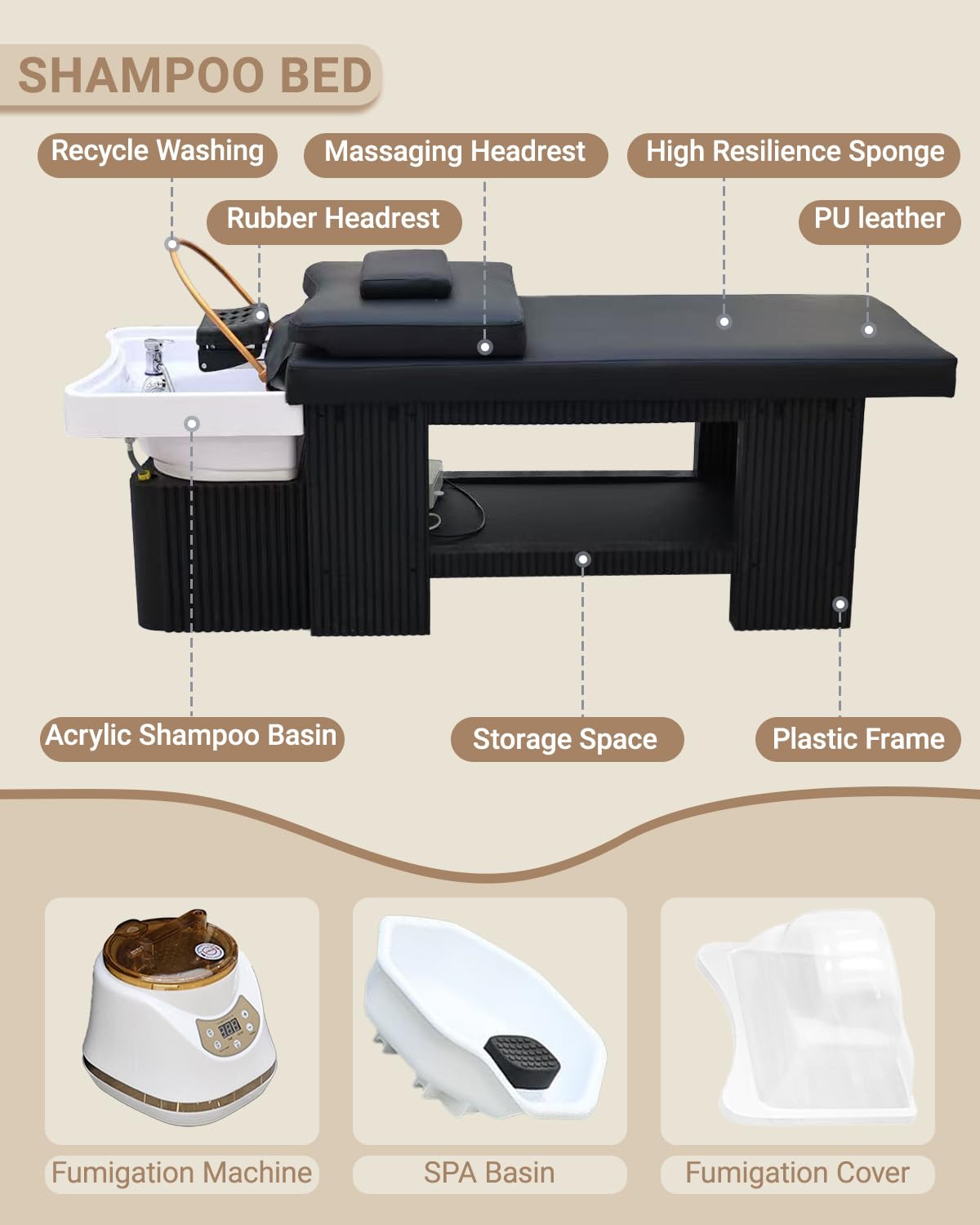 SHAMPOO BED

Recycle Washing

Massaging Headrest

High Resilience Sponge

Rubber Headrest

PU leather

Acrylic Shampoo Basin

Storage Space

Plastic Frame

Fumigation Machine

SPA Basin

Fumigation Cover