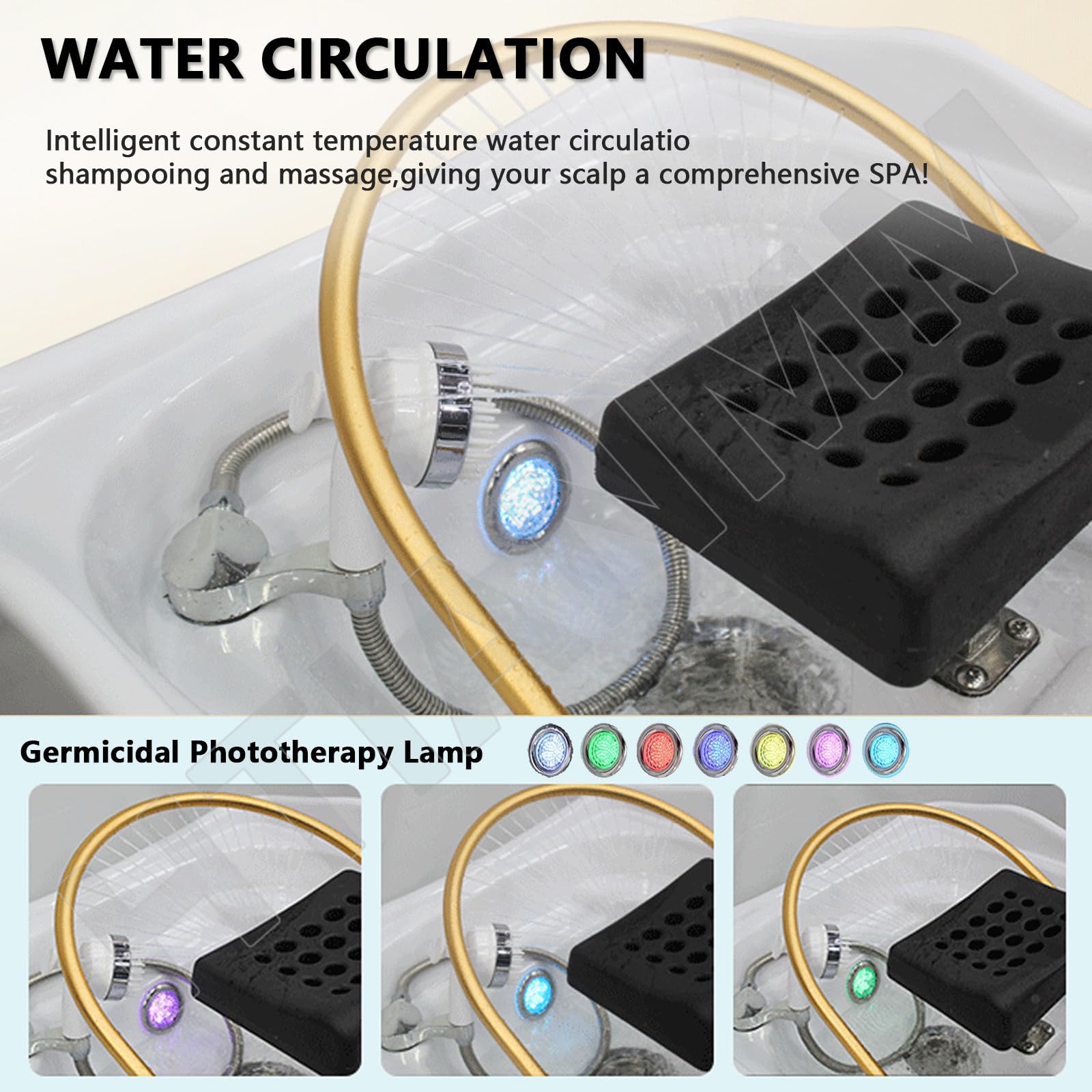 WATER CIRCULATION

Intelligent constant temperature water circulatio shampooing and massage,giving your scalp a comprehensive SPA!

Germicidal Phototherapy Lamp