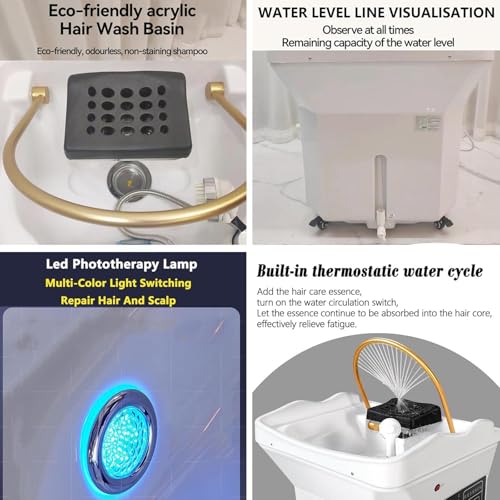 Eco-friendly acrylic
Hair Wash Basin

Eco-friendly, odourless, non-staining shampoo

WATER LEVEL LINE VISUALISATION

Observe at all times
Remaining capacity of the water level

Led Phototherapy Lamp

Multi-Color Light Switching

Repair Hair And Scalp

Built-in thermostatic water cycle

Add the hair care essence,
turn on the water circulation switch,
Let the essence continue to be absorbed into the hair core,
effectively relieve fatigue.