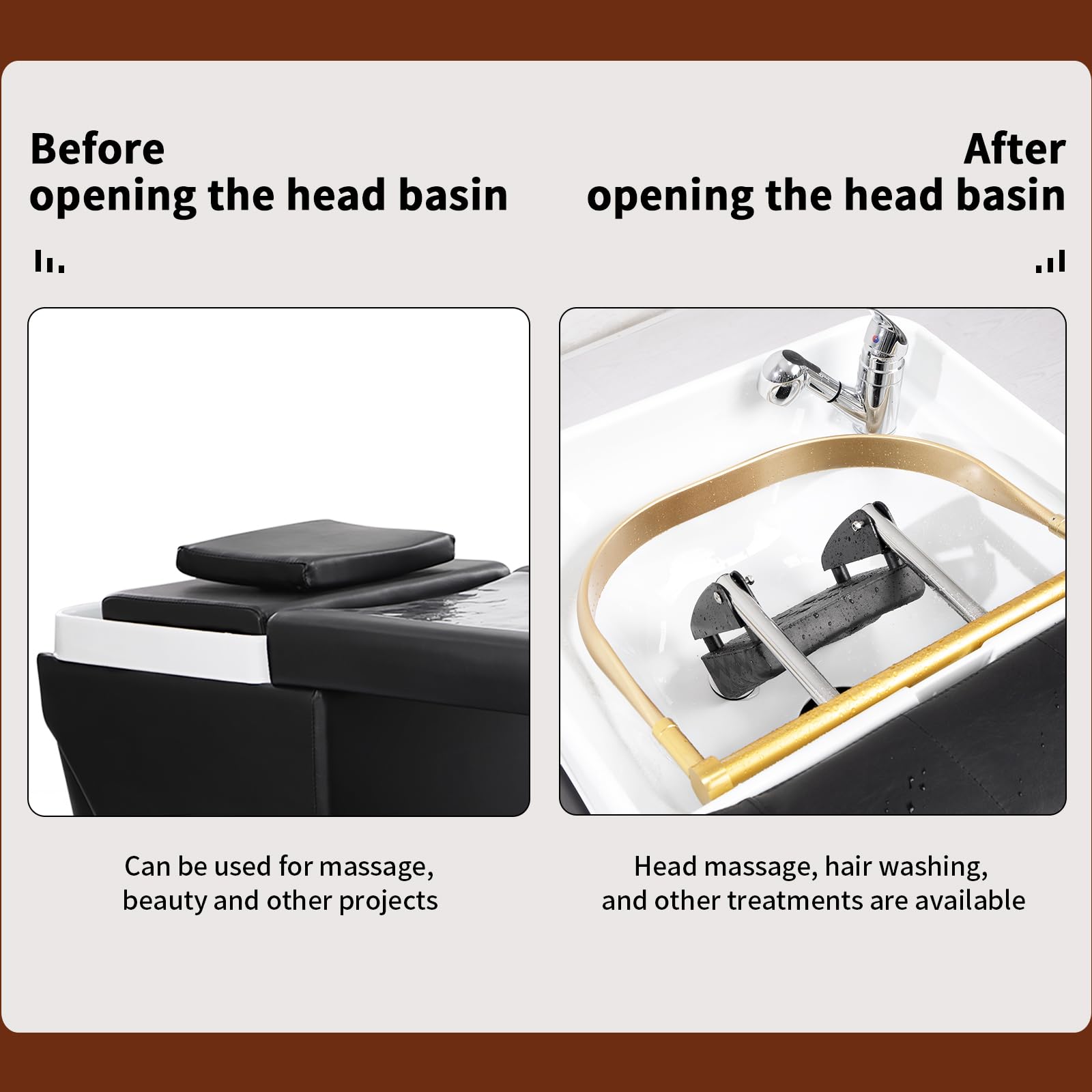 Before
opening the head basin

Can be used for massage, beauty and other projects

After
opening the head basin

Head massage, hair washing, and other treatments are available