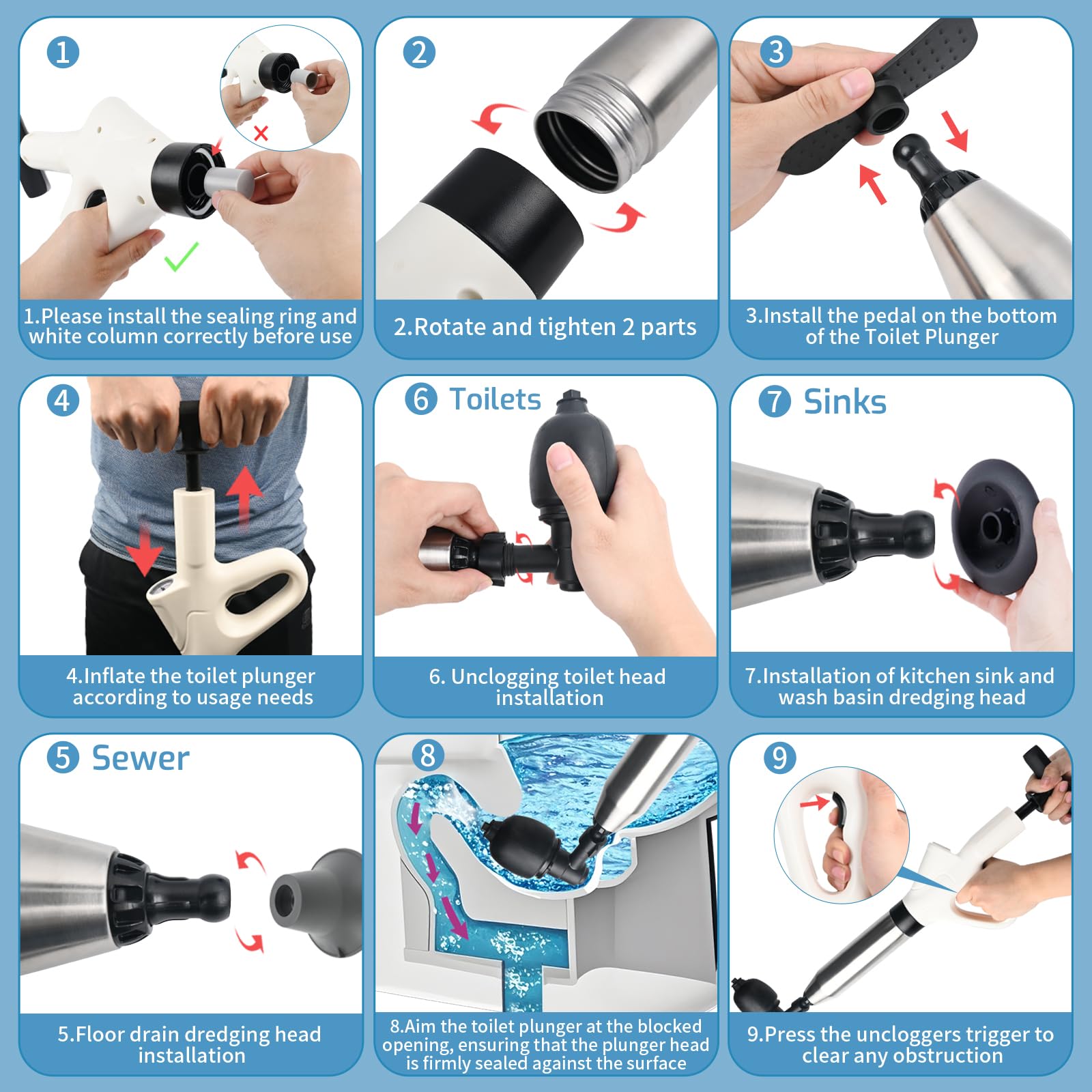 1

1.Please install the sealing ring and white column correctly before use

2

2.Rotate and tighten 2 parts

3

3.Install the pedal on the bottom of the Toilet Plunger

4

4.Inflate the toilet plunger according to usage needs

6 Toilets

6. Unclogging toilet head installation

7 Sinks

7.Installation of kitchen sink and wash basin dredging head

5 Sewer

5.Floor drain dredging head installation

8

8.Aim the toilet plunger at the blocked opening, ensuring that the plunger head is firmly sealed against the surface

9

9.Press the uncloggers trigger to clear any obstruction