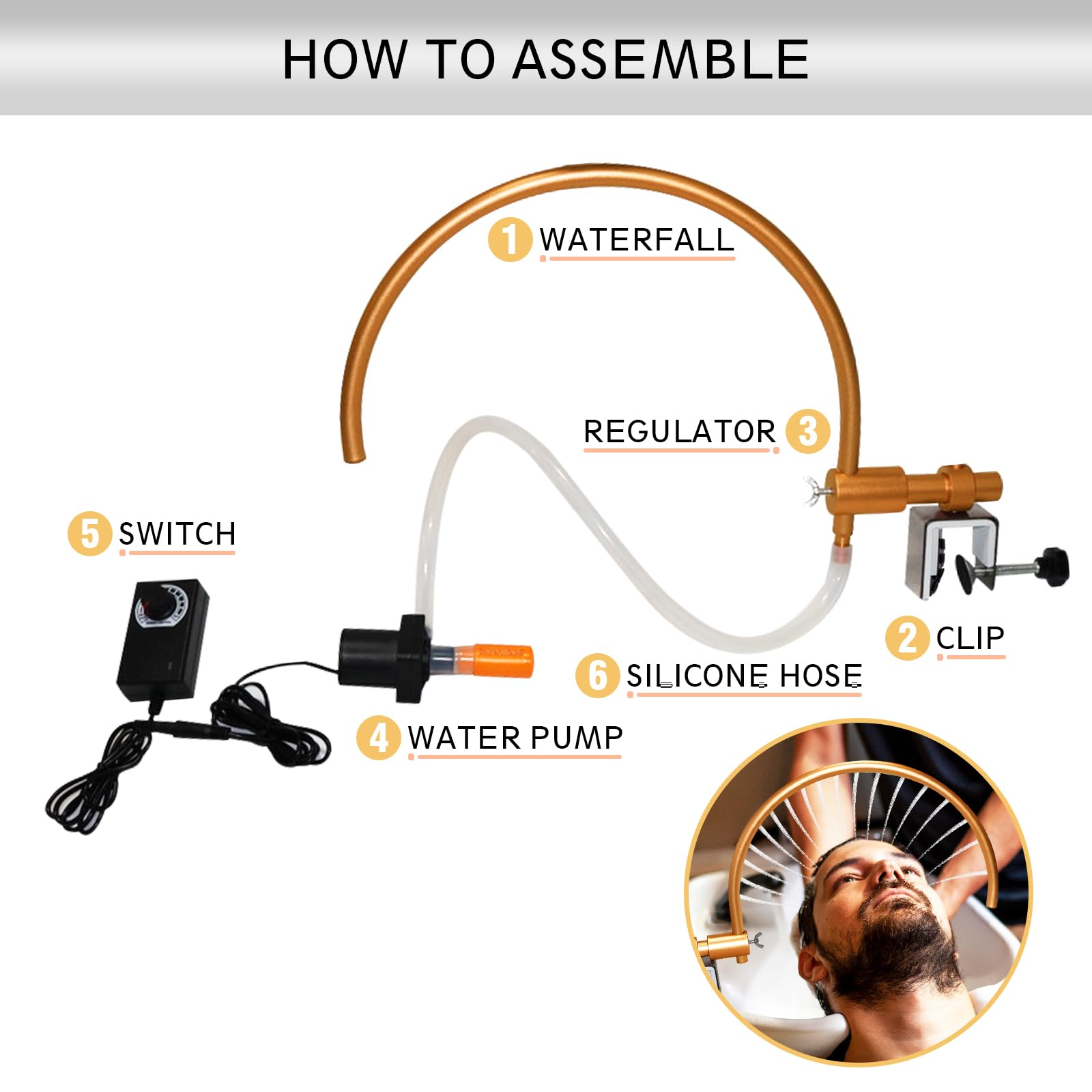 HOW TO ASSEMBLE

1 WATERFALL

REGULATOR 3

5 SWITCH

2 CLIP

6 SILICONE HOSE

4 WATER PUMP