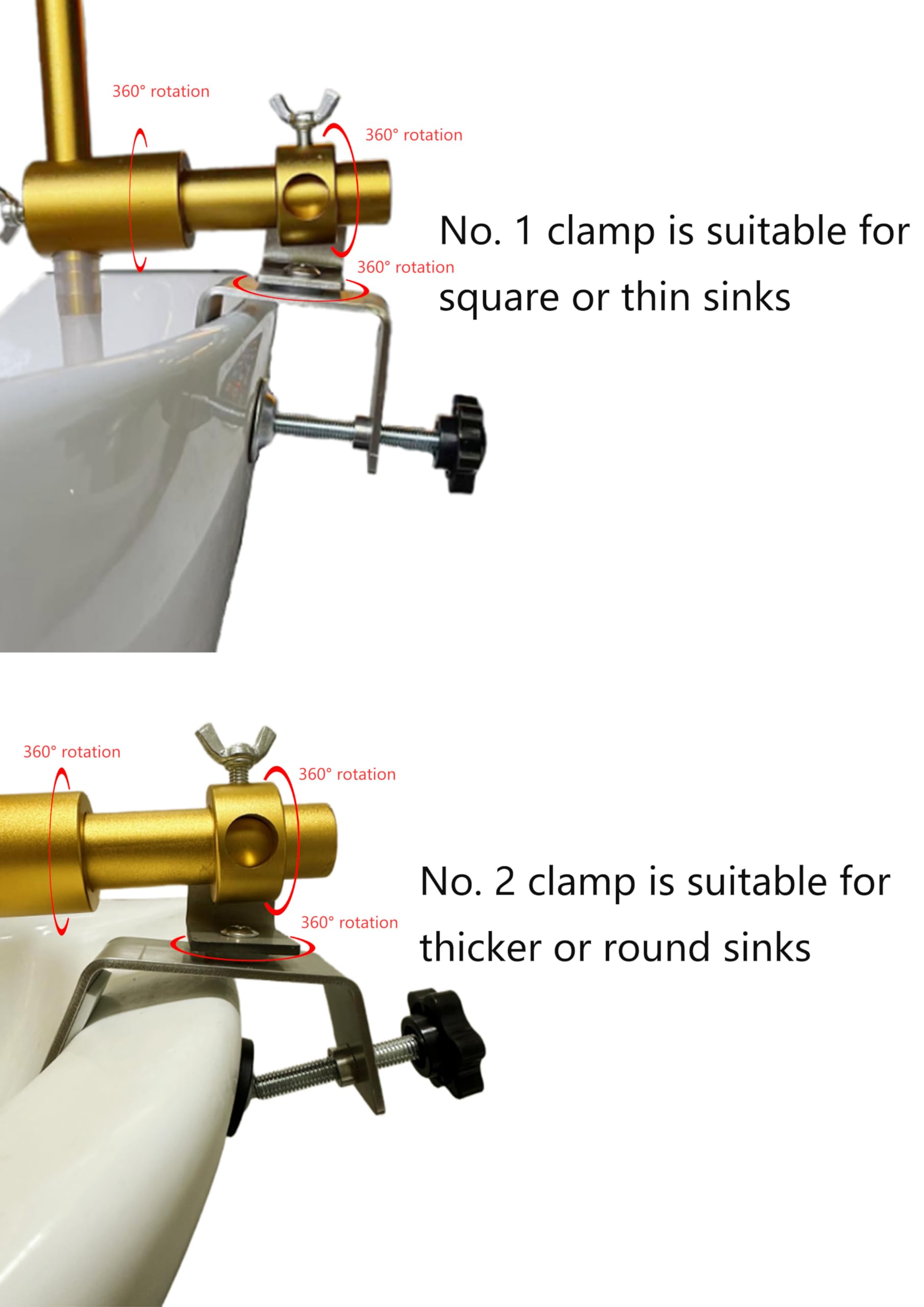 360° rotation

360° rotation

360° rotation

No. 1 clamp is suitable for square or thin sinks

360° rotation

360° rotation

360° rotation

No. 2 clamp is suitable for thicker or round sinks